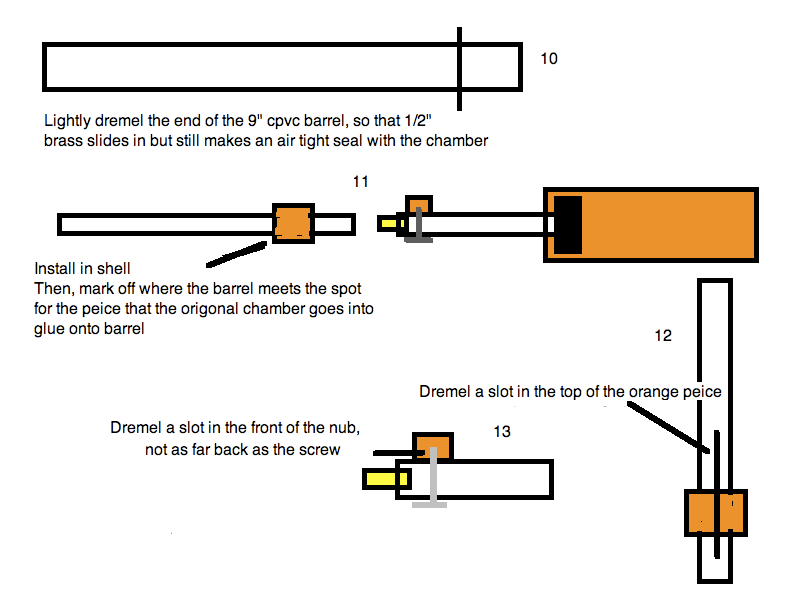 10

Lightly dremel the end of the 9" cpvc barrel, so that 1/2" brass slides in but still makes an air tight seal with the chamber

11

Install in shell
Then, mark off where the barrel meets the spot for the peice that the origonal chamber goes into glue onto barrel

12

Dremel a slot in the top of the orange peice

Dremel a slot in the front of the nub, not as far back as the screw

13